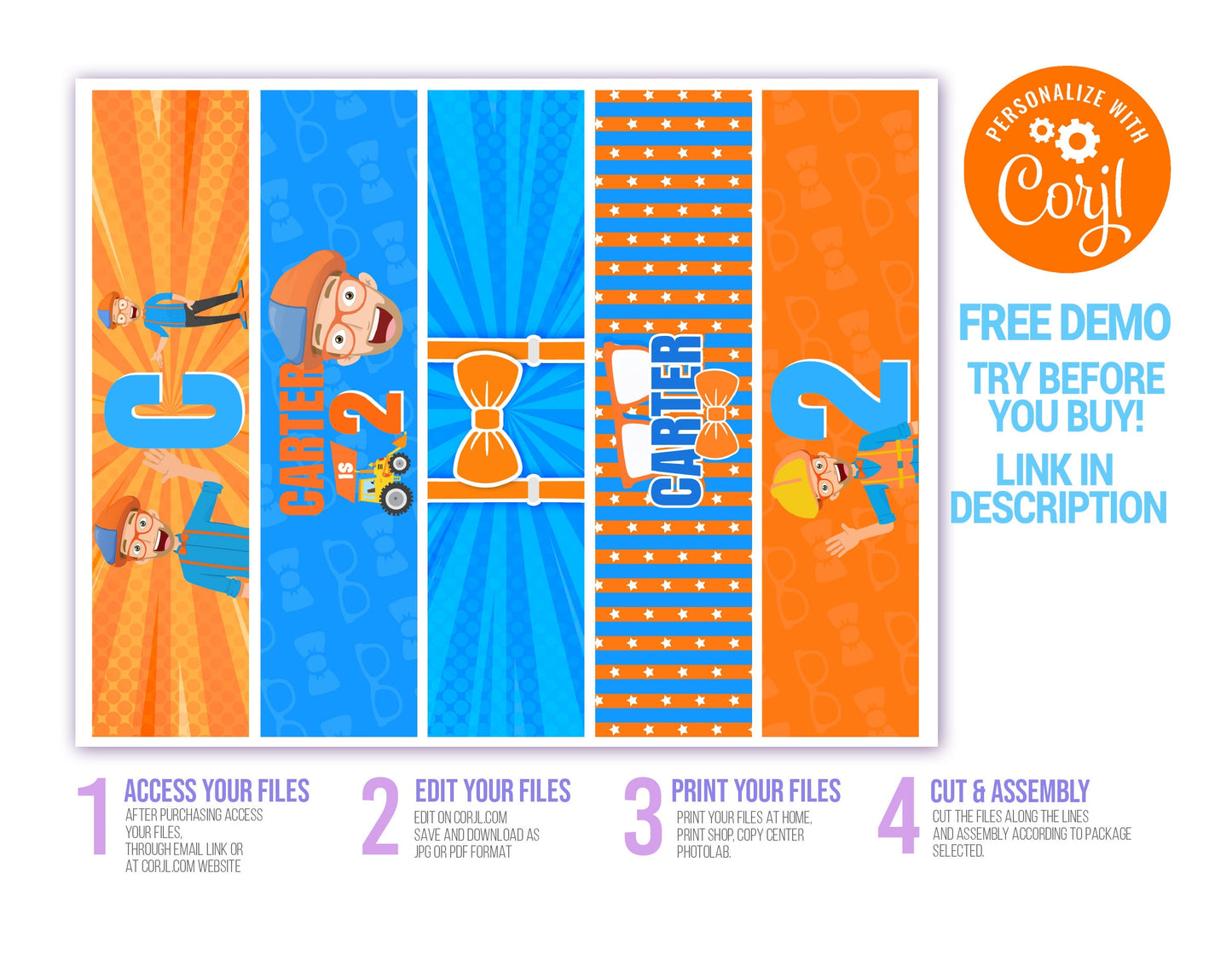 C

CARTER IS 2

CARTER

2

PERSONALIZE WITH Corjl

FREE DEMO
TRY BEFORE YOU BUY!
LINK IN DESCRIPTION

1 ACCESS YOUR FILES
AFTER PURCHASING ACCESS YOUR FILES, THROUGH EMAIL LINK OR AT CORJL.COM WEBSITE

2 EDIT YOUR FILES
EDIT ON CORJL.COM SAVE AND DOWNLOAD AS JPG OR PDF FORMAT

3 PRINT YOUR FILES
PRINT YOUR FILES AT HOME, PRINT SHOP, COPY CENTER PHOTOLAB.

4 CUT & ASSEMBLY
CUT THE FILES ALONG THE LINES AND ASSEMBLY ACCORDING TO PACKAGE SELECTED.